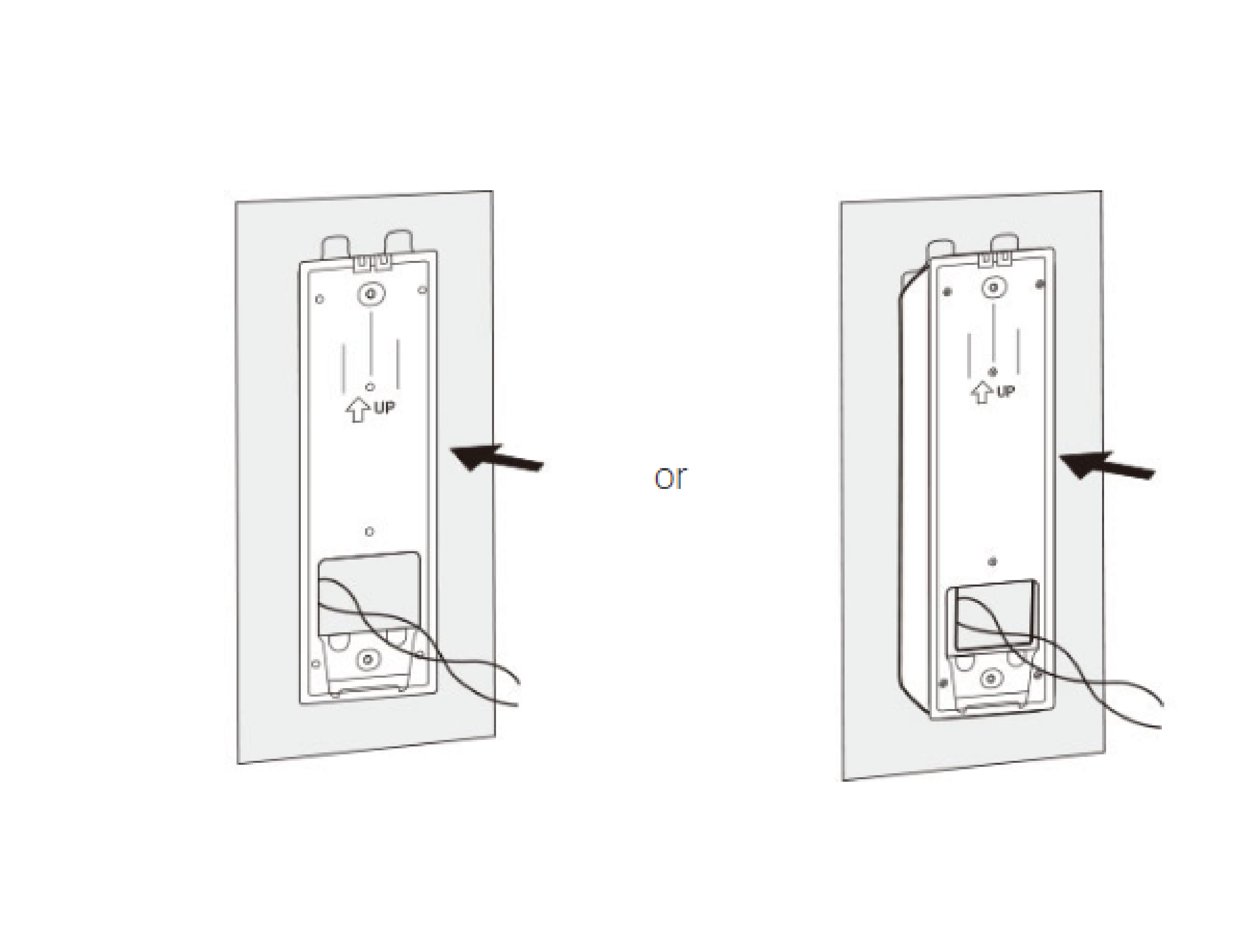 UP

or

UP